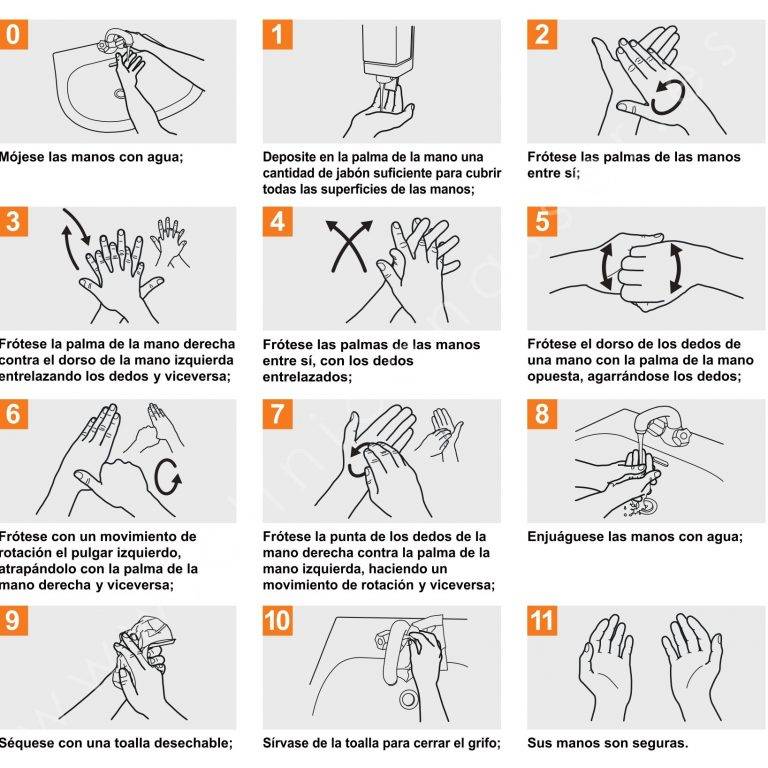 0

Mójese las manos con agua;

1

Deposite en la palma de la mano una cantidad de jabón suficiente para cubrir todas las superficies de las manos;

2

Frótese las palmas de las manos entre sí;

3

Frótese la palma de la mano derecha contra el dorso de la mano izquierda entrelazando los dedos y viceversa;

4

Frótese las palmas de las manos entre sí, con los dedos entrelazados;

5

Frótese el dorso de los dedos de una mano con la palma de la mano opuesta, agarrándose los dedos;

6

Frótese con un movimiento de rotación el pulgar izquierdo, atrapándolo con la palma de la mano derecha y viceversa;

7

Frótese la punta de los dedos de la mano derecha contra la palma de la mano izquierda, haciendo un movimiento de rotación y viceversa;

8

Enjuáguese las manos con agua;

9

Séquese con una toalla desechable;

10

Sírvase de la toalla para cerrar el grifo;

11

Sus manos son seguras.